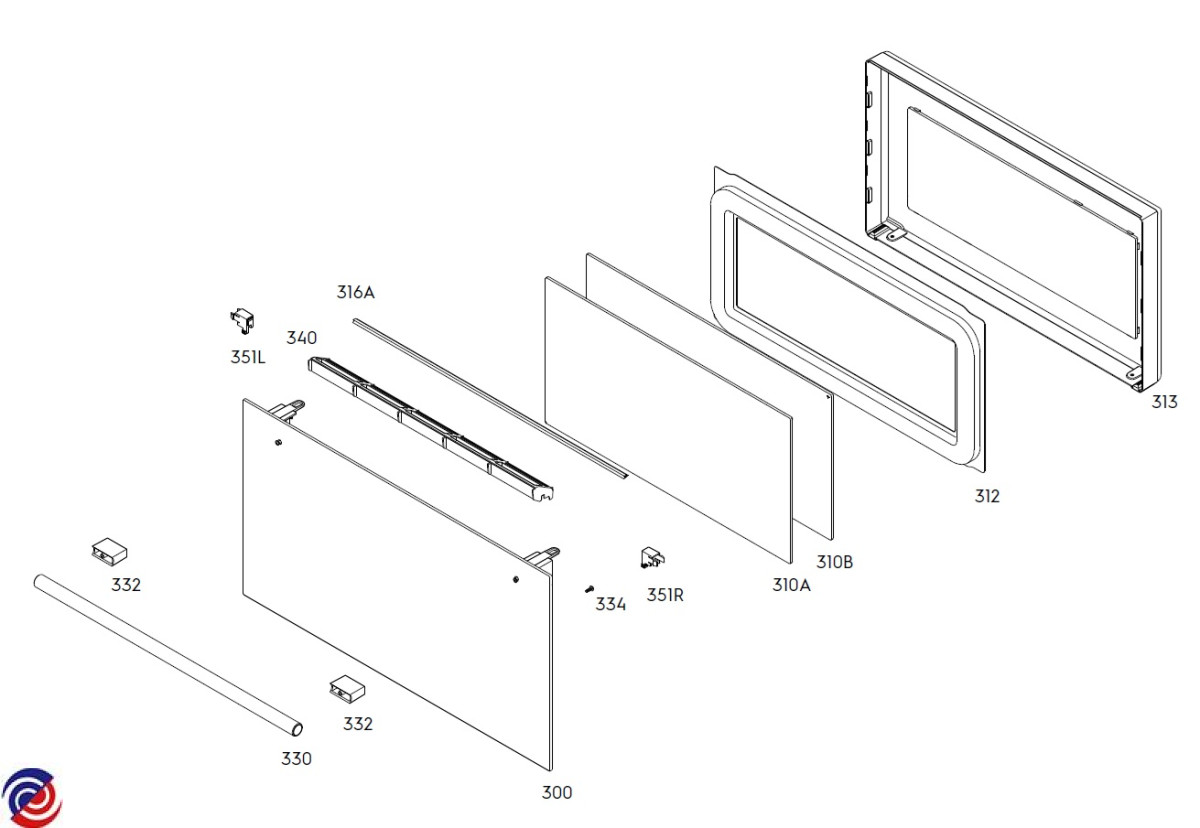 316A
351L
340
313
312
310B
310A
351R
334
332
332
330
300